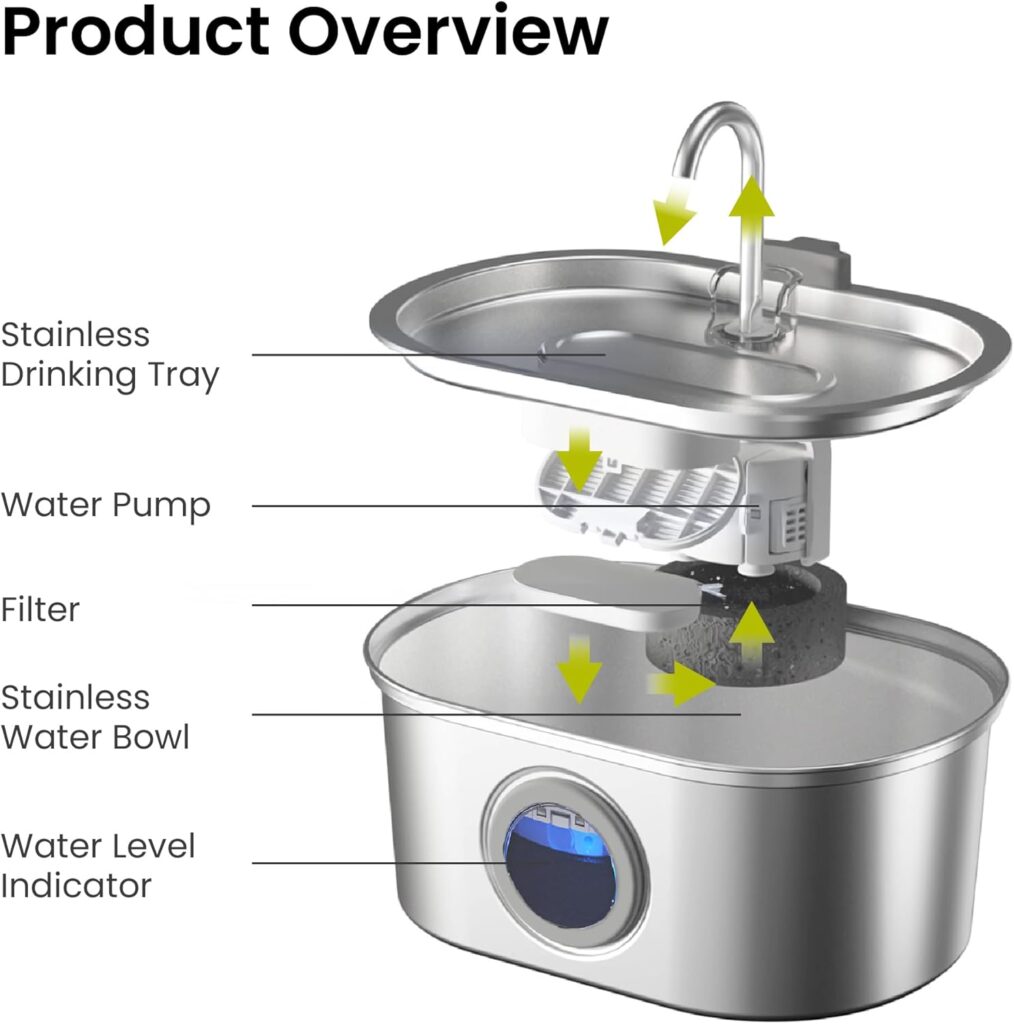 Product Overview

Stainless Drinking Tray

Water Pump

Filter

Stainless Water Bowl

Water Level Indicator